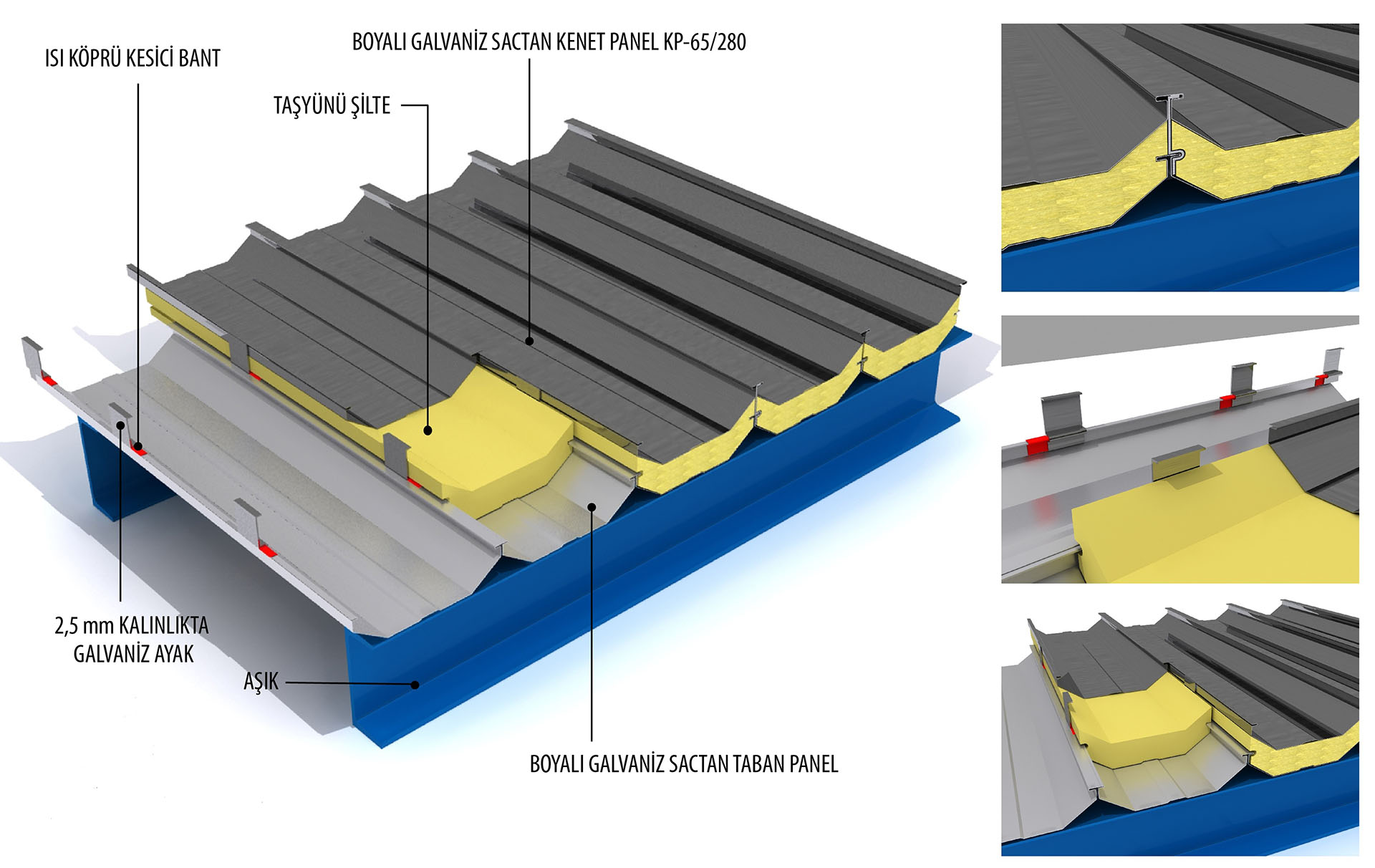 ISI KÖPRÜ KESİCİ BANT

BOYALI GALVANİZ SACTAN KENET PANEL KP-65/280

TAŞYÜNÜ ŞİLTE

2,5 mm KALINLIKTA GALVANİZ AYAK

AŞIK

BOYALI GALVANİZ SACTAN TABAN PANEL